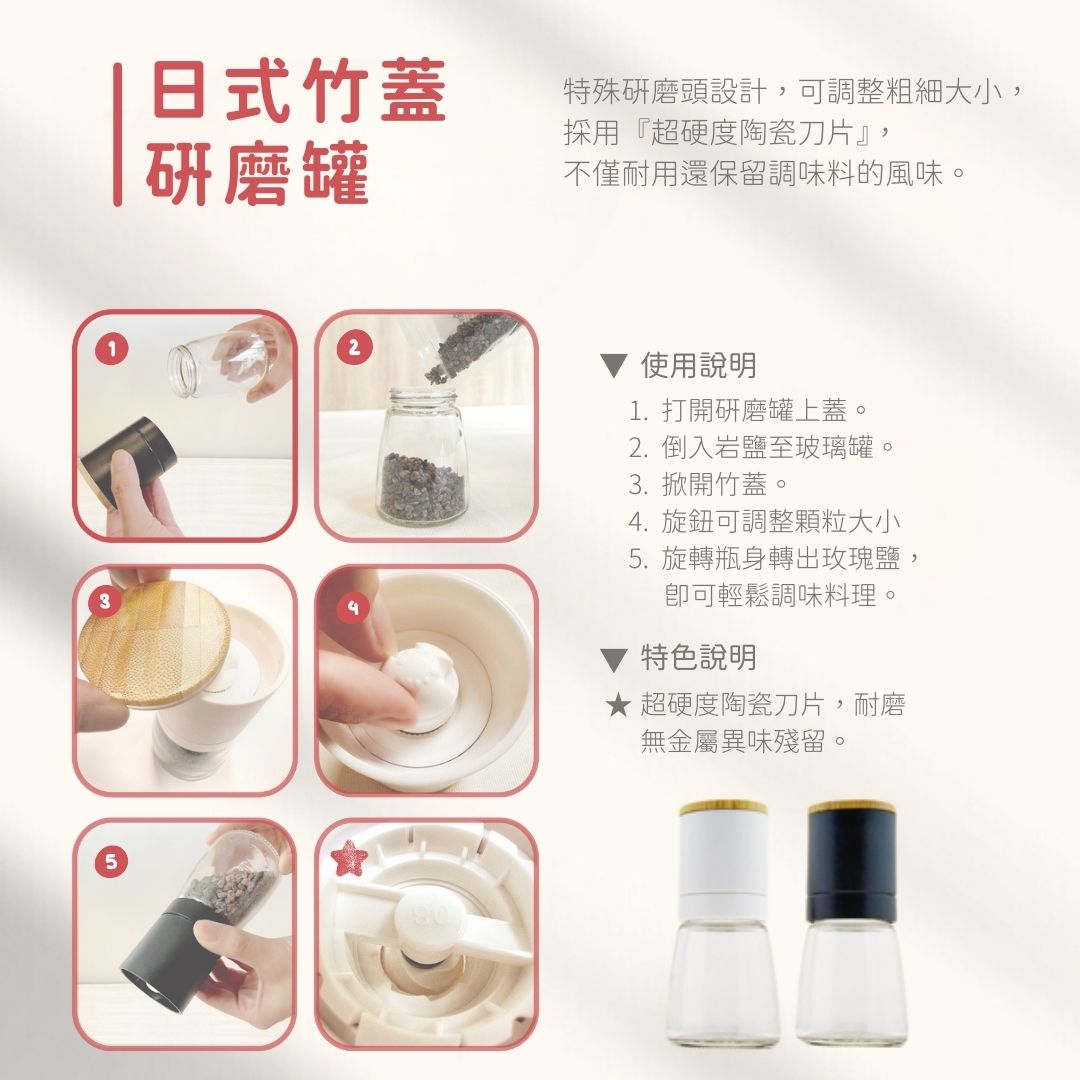 日式竹蓋
研磨罐

特殊研磨頭設計，可調整粗細大小，
採用『超硬度陶瓷刀片』，
不僅耐用還保留調味料的風味。

1

2

3

4

5

▼ 使用說明
1. 打開研磨罐上蓋。
2. 倒入岩鹽至玻璃罐。
3. 掀開竹蓋。
4. 旋鈕可調整顆粒大小
5. 旋轉瓶身轉出玫瑰鹽，即可輕鬆調味料理。

▼ 特色說明
★ 超硬度陶瓷刀片，耐磨無金屬異味殘留。