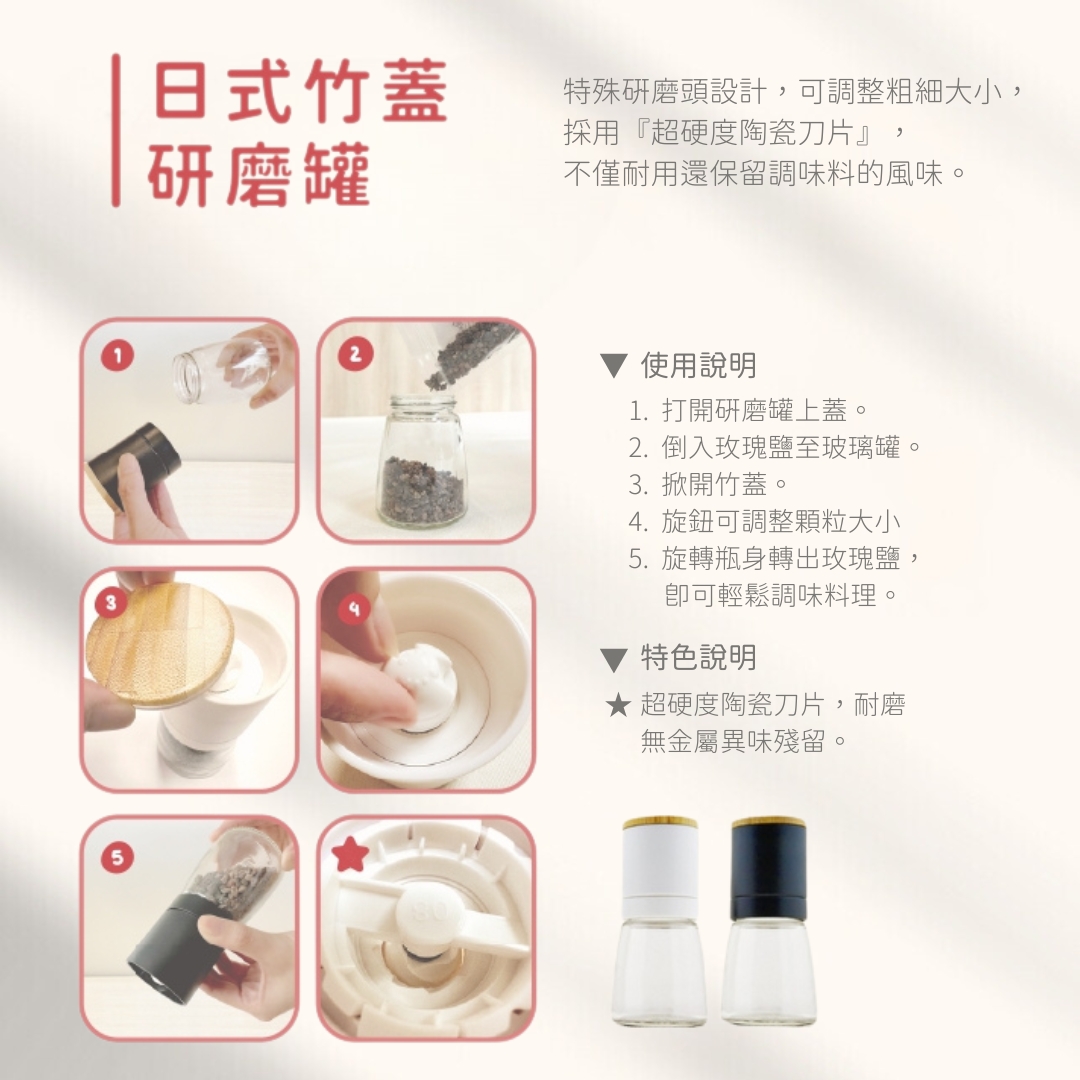 日式竹蓋
研磨罐

特殊研磨頭設計，可調整粗細大小，
採用『超硬度陶瓷刀片』，
不僅耐用還保留調味料的風味。

1

2

3

4

5

▼ 使用說明
1. 打開研磨罐上蓋。
2. 倒入玫瑰鹽至玻璃罐。
3. 掀開竹蓋。
4. 旋鈕可調整顆粒大小
5. 旋轉瓶身轉出玫瑰鹽，即可輕鬆調味料理。

▼ 特色說明
★ 超硬度陶瓷刀片，耐磨無金屬異味殘留。